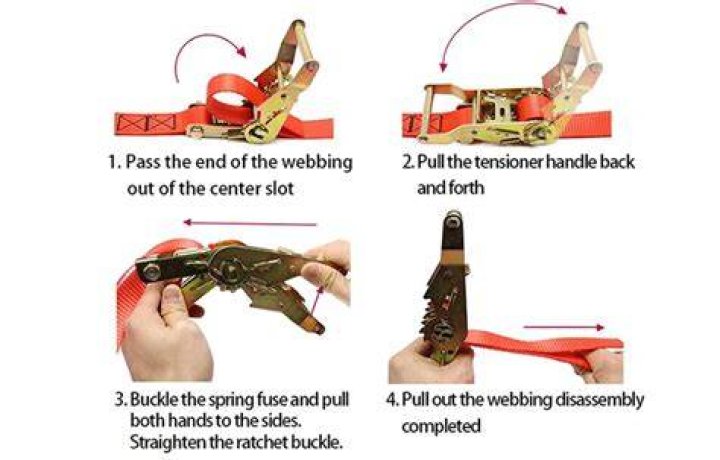 1. Pass the end of the webbing out of the center slot

2. Pull the tensioner handle back and forth

3. Buckle the spring fuse and pull both hands to the sides. Straighten the ratchet buckle.

4. Pull out the webbing disassembly completed